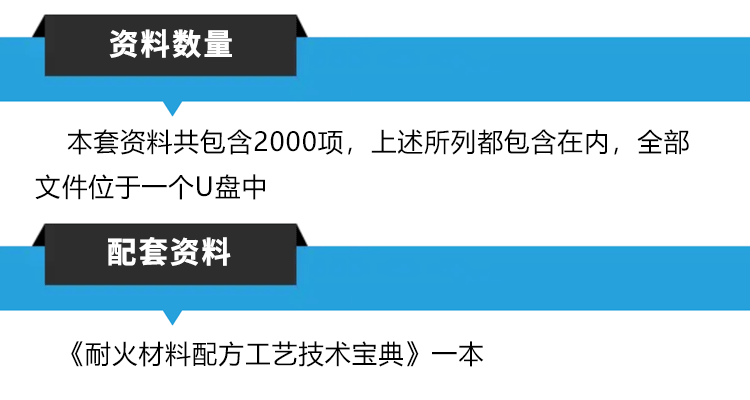 资料数量

本套资料共包含2000项，上述所列都包含在内，全部文件位于一个U盘中

配套资料

《耐火材料配方工艺技术宝典》一本